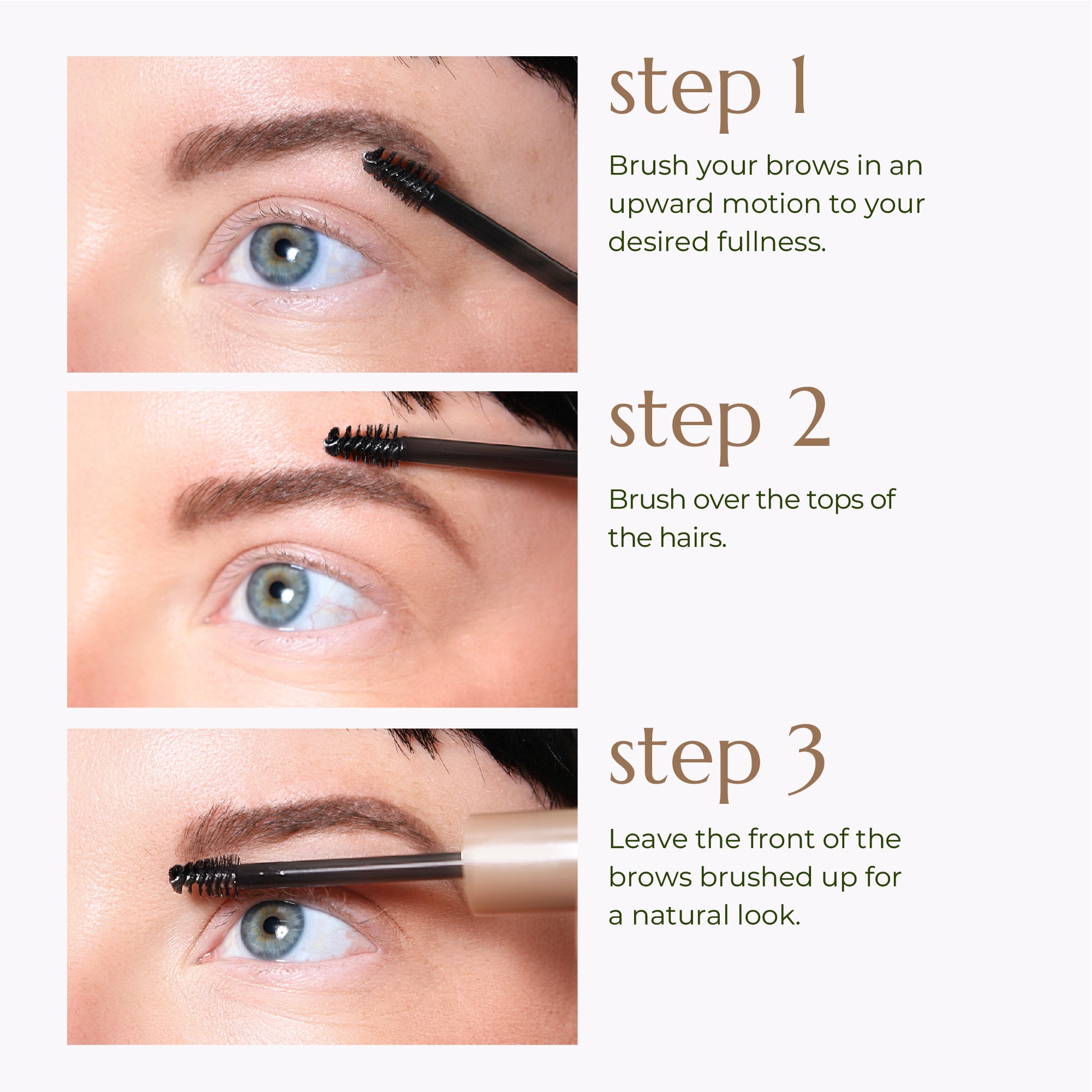 step 1

Brush your brows in an upward motion to your desired fullness.

step 2

Brush over the tops of the hairs.

step 3

Leave the front of the brows brushed up for a natural look.